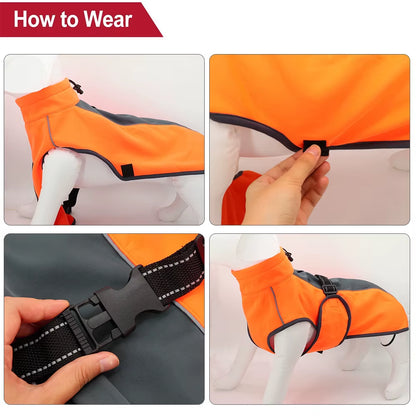 How to Wear